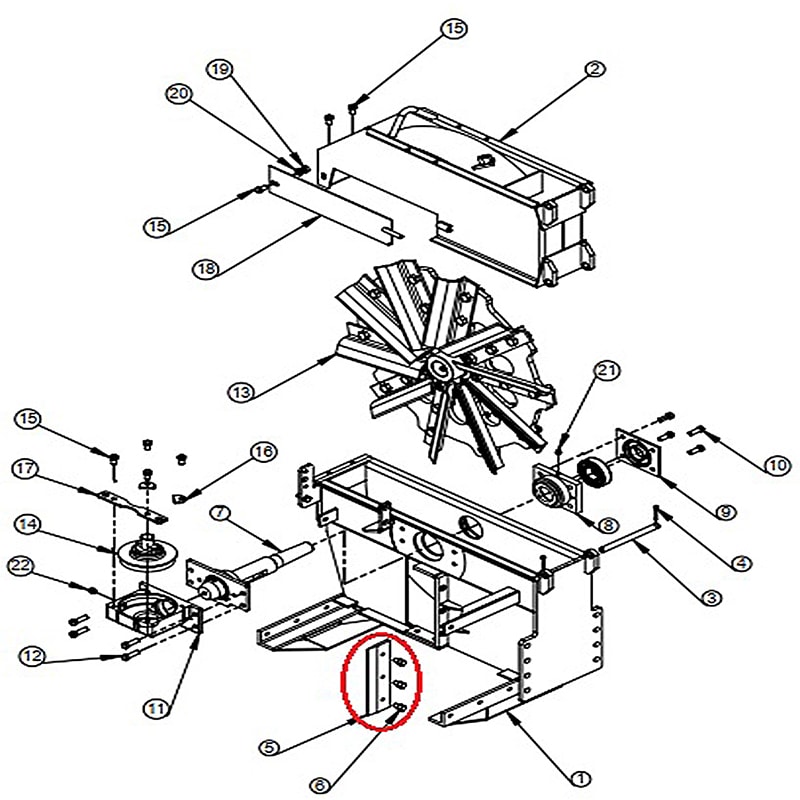 15
19
2
20
15
18
13
21
15
16
10
17
7
9
14
8
4
22
3
12
11
5
6
1