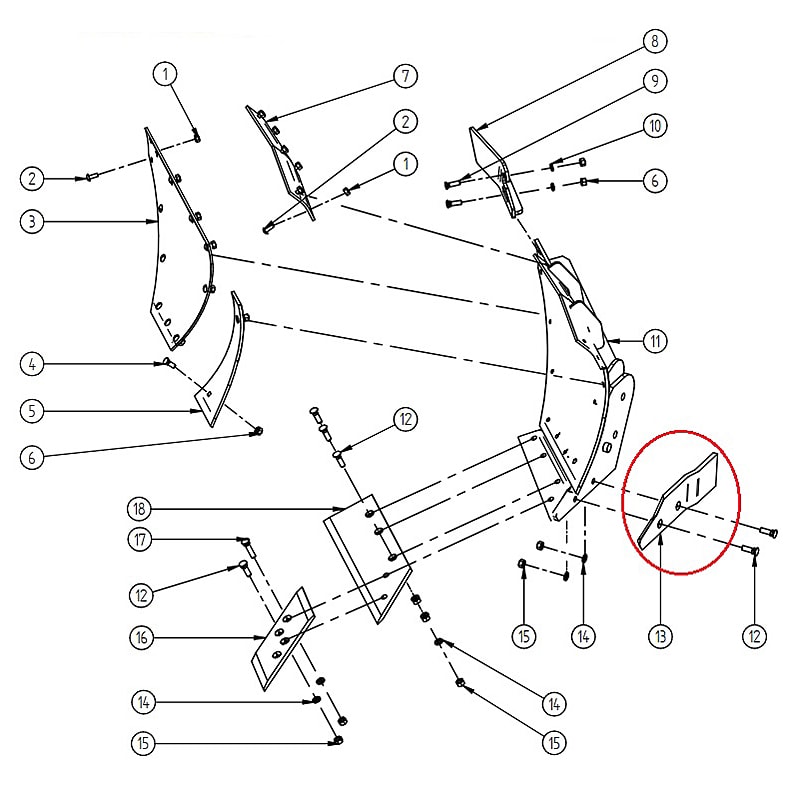 1
7
8
9
2
10
2
1
6
3
11
4
5
12
6
18
17
12
16
15
14
13
12
14
14
15
15