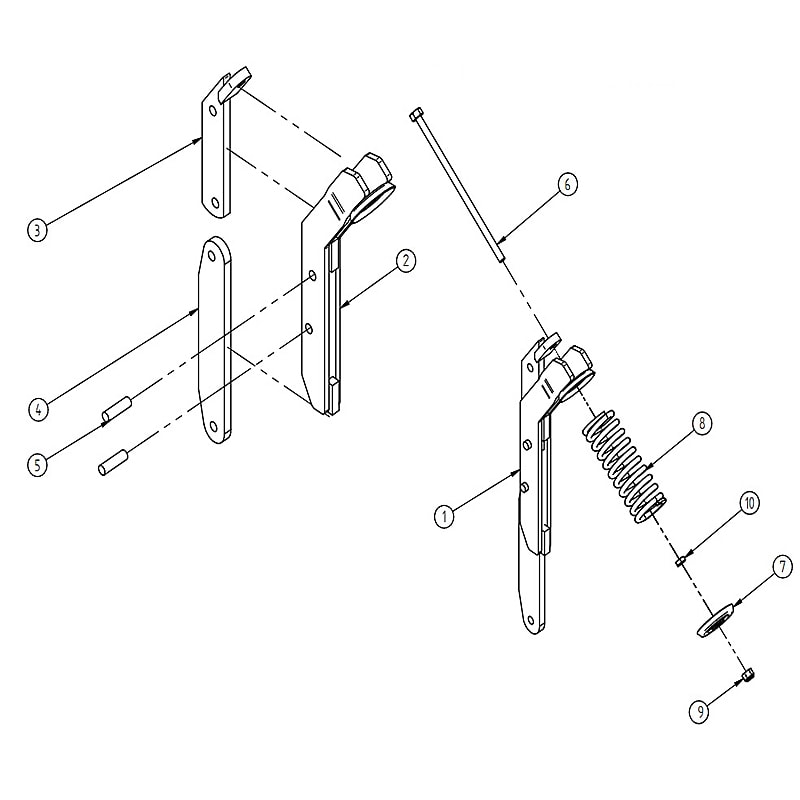 3
6
2
4
5
8
1
10
7
9